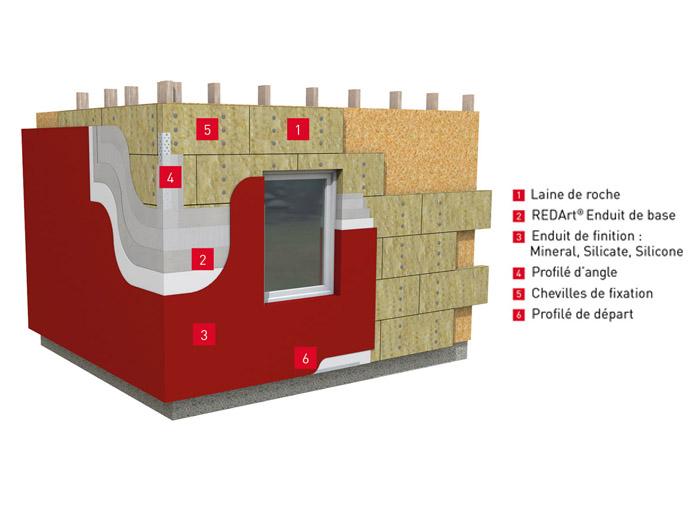 5
1
4
2
3
6

1 Laine de roche
2 REDArt® Enduit de base
3 Enduit de finition : Mineral, Silicate, Silicone
4 Profilé d'angle
5 Chevilles de fixation
6 Profilé de départ